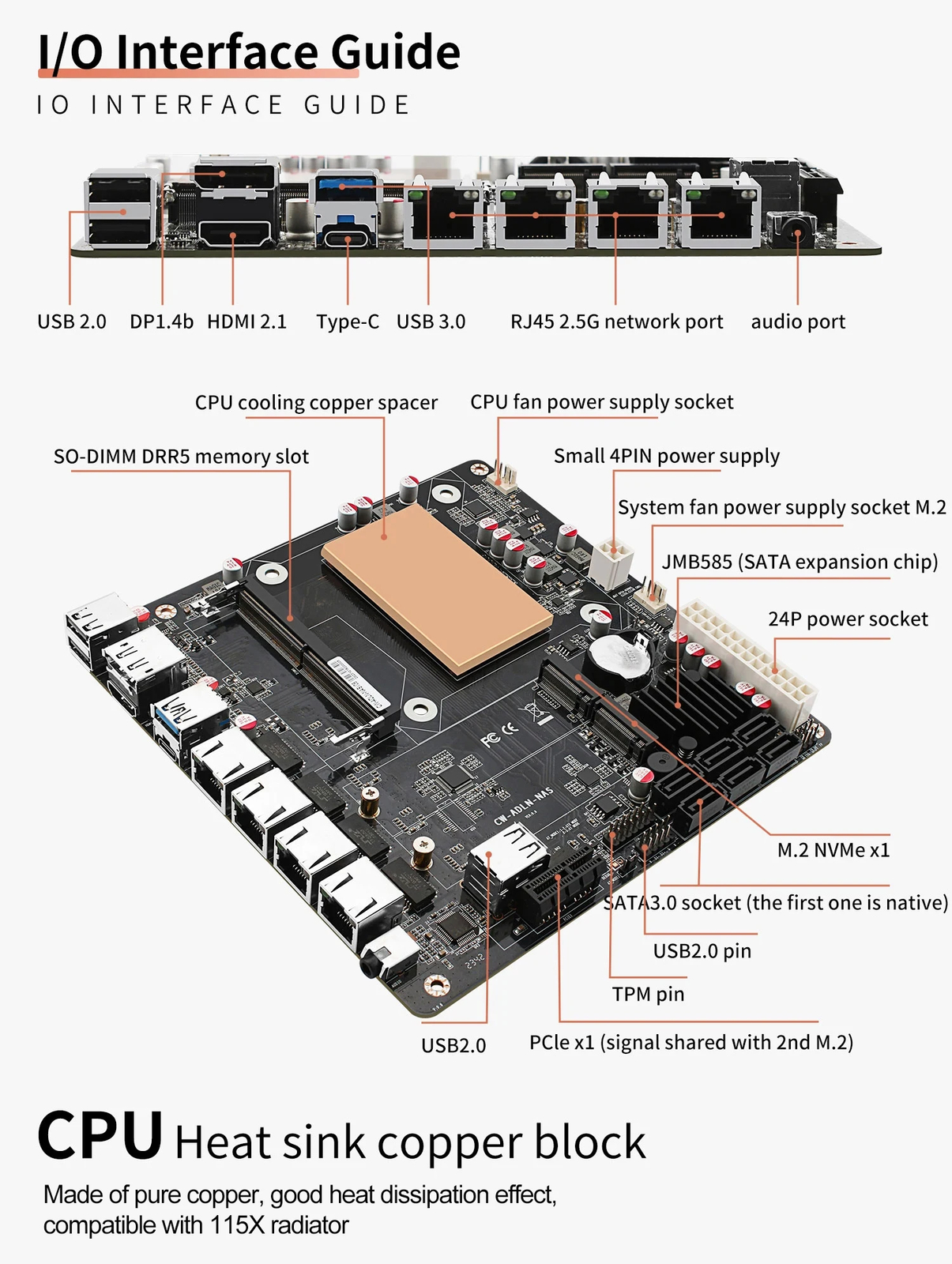 I/O Interface Guide

IO INTERFACE GUIDE

USB 2.0 DP1.4b HDMI 2.1 Type-C USB 3.0 RJ45 2.5G network port audio port

CPU cooling copper spacer

CPU fan power supply socket

SO-DIMM DRR5 memory slot

Small 4PIN power supply

System fan power supply socket M.2

JMB585 (SATA expansion chip)

24P power socket

CW-ADLN-NAS

M.2 NVMe x1

SATA3.0 socket (the first one is native)

USB2.0 pin

TPM pin

USB2.0

PCle x1 (signal shared with 2nd M.2)

CPU Heat sink copper block

Made of pure copper, good heat dissipation effect, compatible with 115X radiator