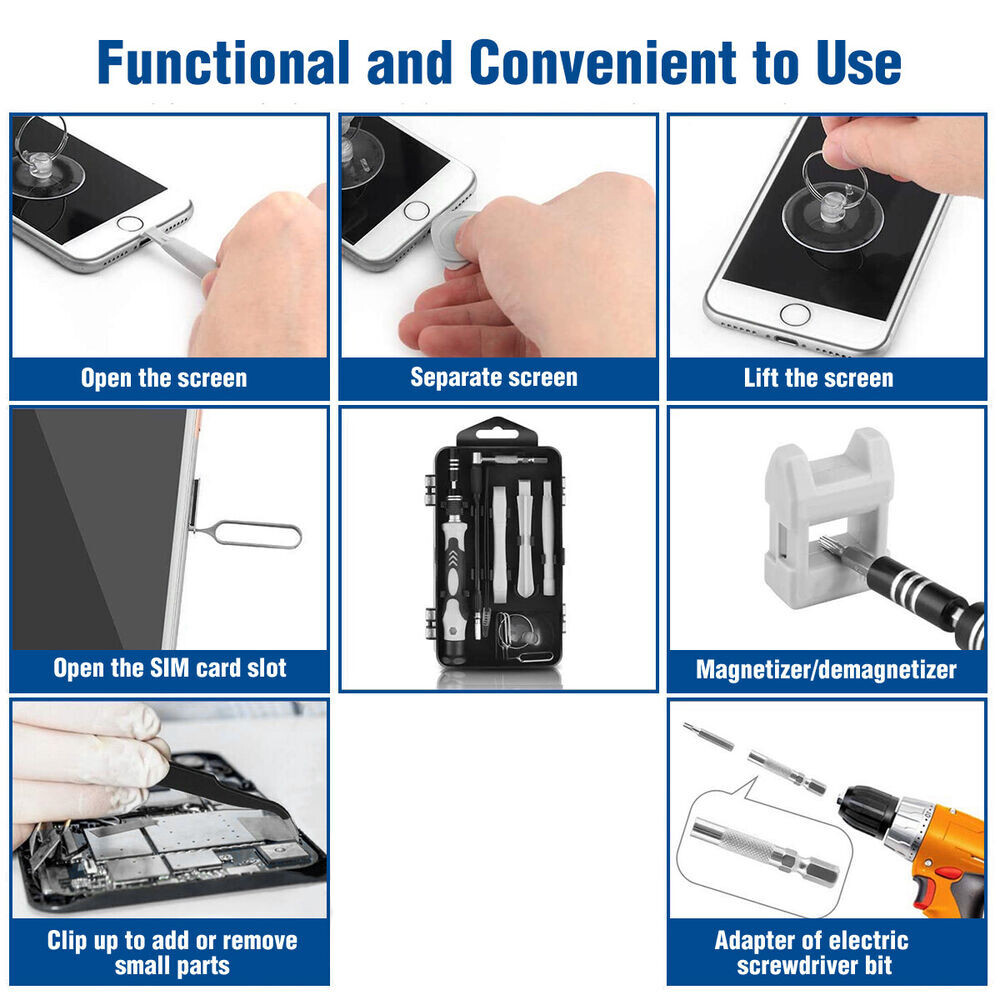 Functional and Convenient to Use

Open the screen

Separate screen

Lift the screen

Open the SIM card slot

Magnetizer/demagnetizer

Clip up to add or remove small parts

Adapter of electric screwdriver bit